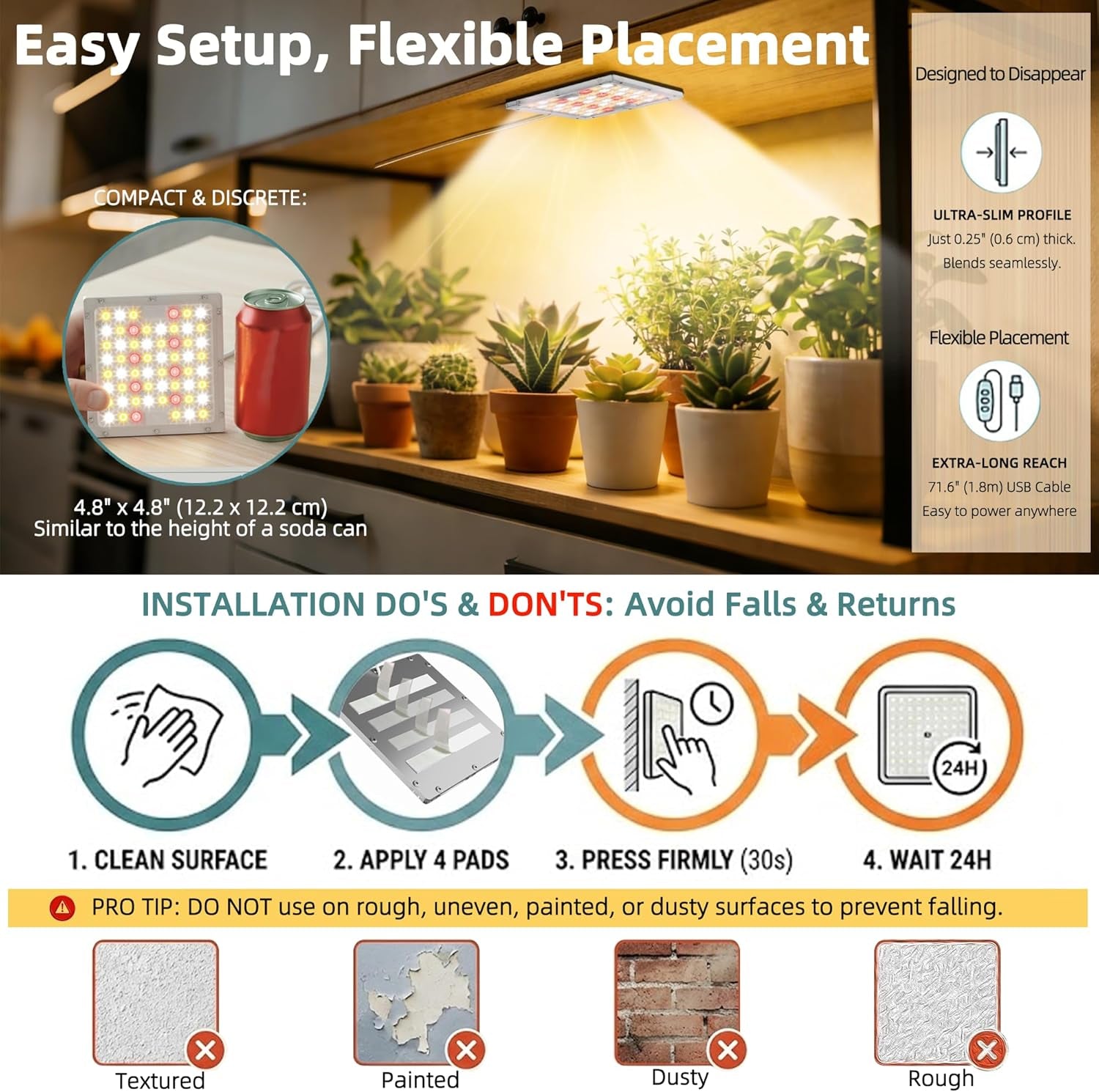 Easy Setup, Flexible Placement

COMPACT & DISCRETE:

4.8" x 4.8" (12.2 x 12.2 cm)
Similar to the height of a soda can

Designed to Disappear

ULTRA-SLIM PROFILE
Just 0.25" (0.6 cm) thick.
Blends seamlessly.

Flexible Placement

EXTRA-LONG REACH
71.6" (1.8m) USB Cable
Easy to power anywhere

INSTALLATION DO'S & DON'TS: Avoid Falls & Returns

24H

1. CLEAN SURFACE

2. APPLY 4 PADS

3. PRESS FIRMLY (30s)

4. WAIT 24H

PRO TIP: DO NOT use on rough, uneven, painted, or dusty surfaces to prevent falling.

Textured

Painted

Dusty

Rough